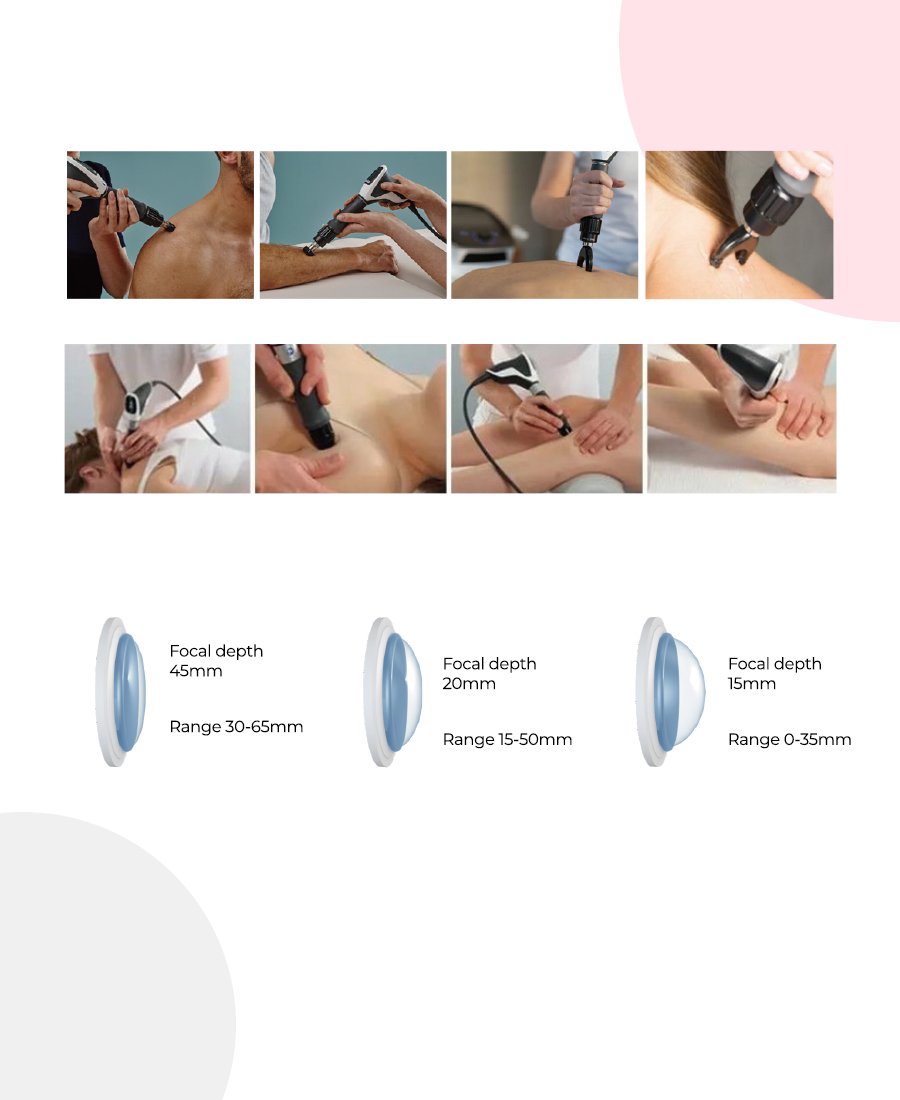 Focal depth
45mm

Range 30-65mm

Focal depth
20mm

Range 15-50mm

Focal depth
15mm

Range 0-35mm